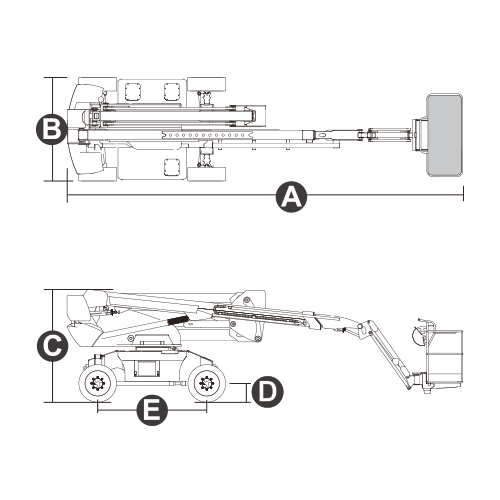 B
A
C
D
E