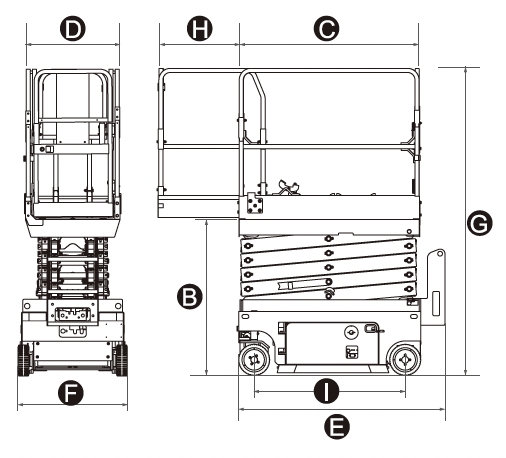 D
H
C
G
B
F
I
E