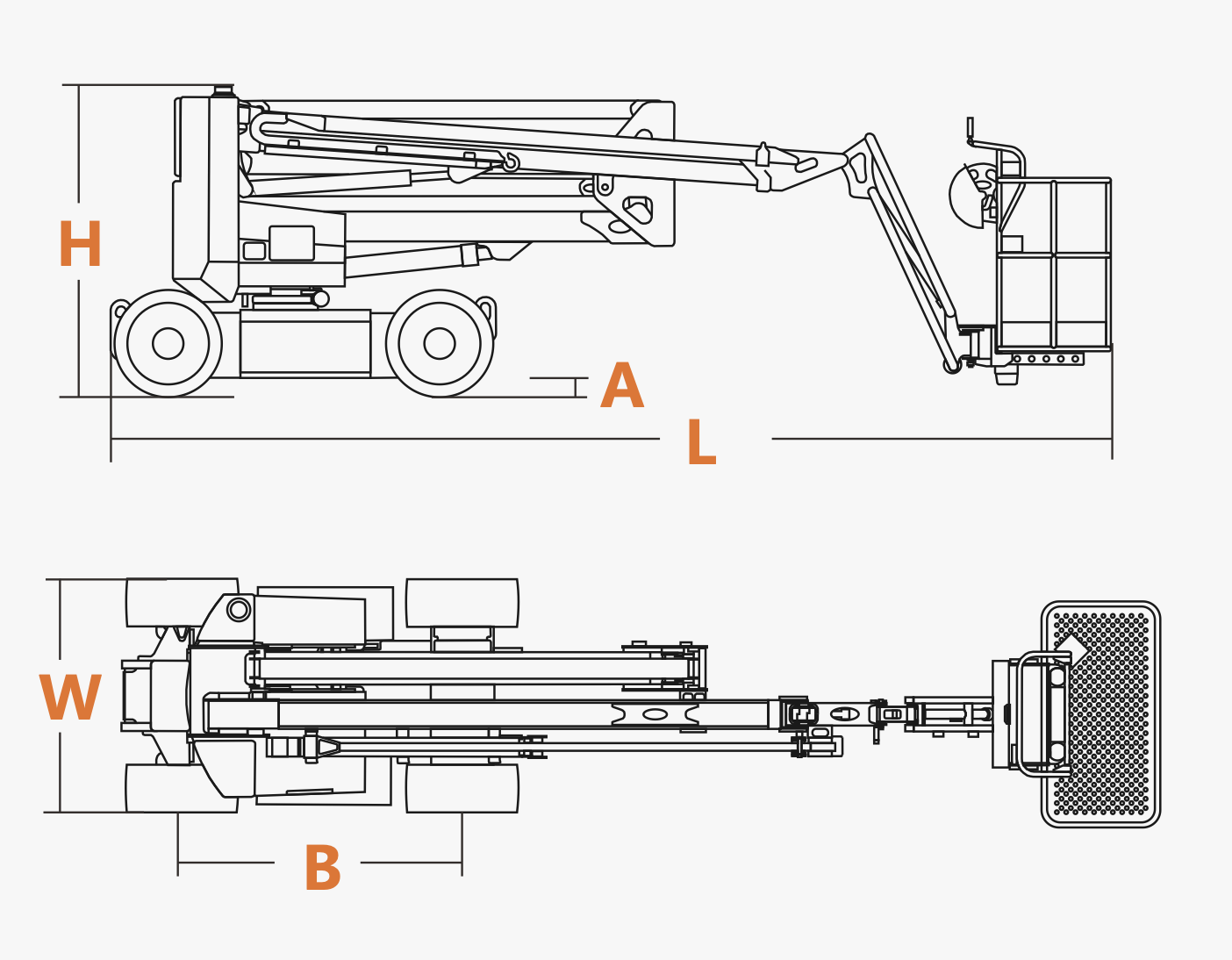 H

A

L

W

B